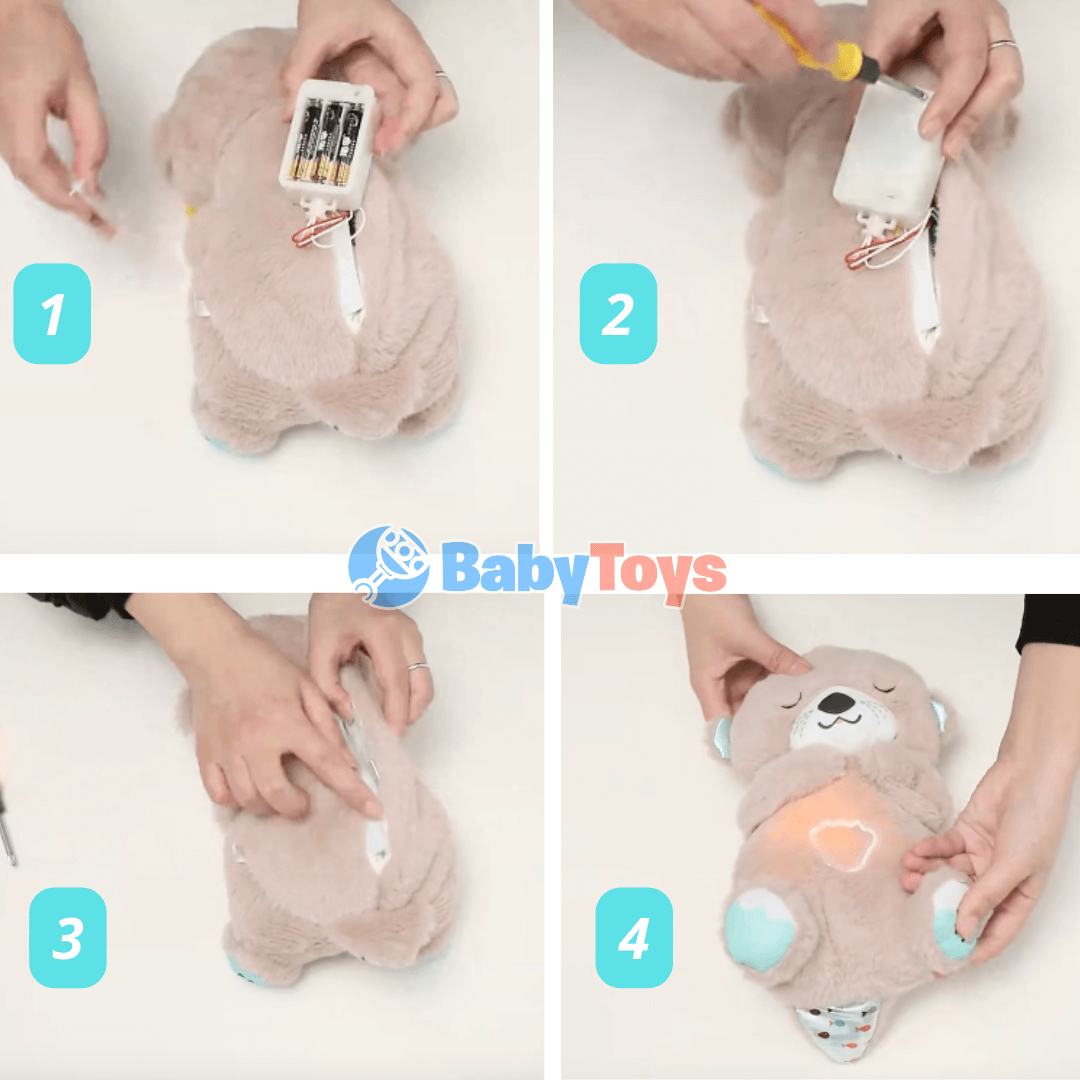 1

2

BabyToys

3

4